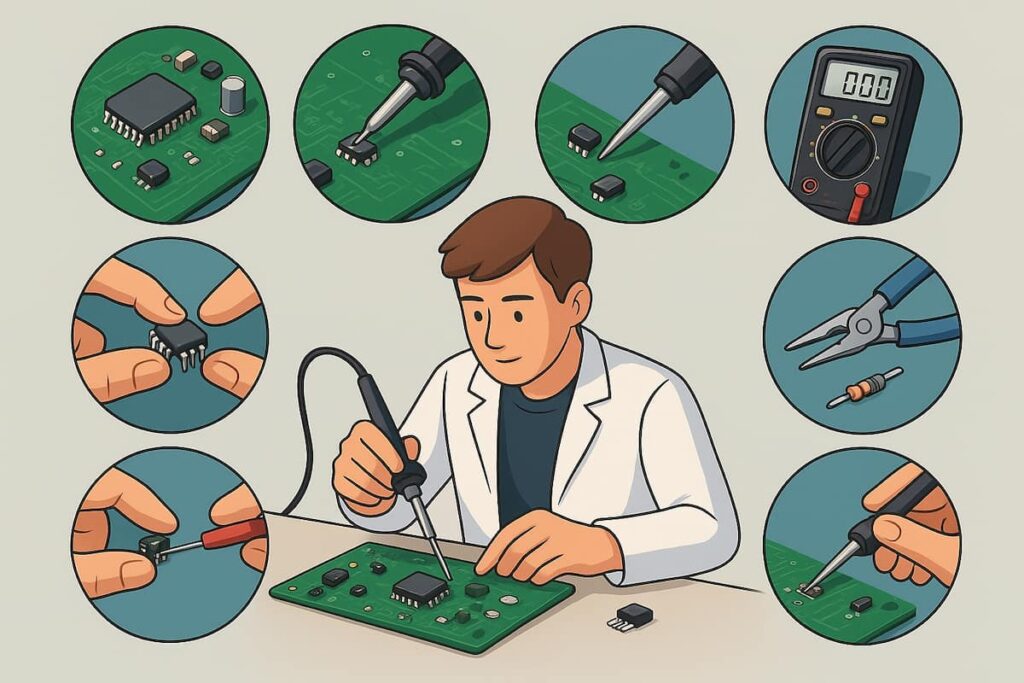 000