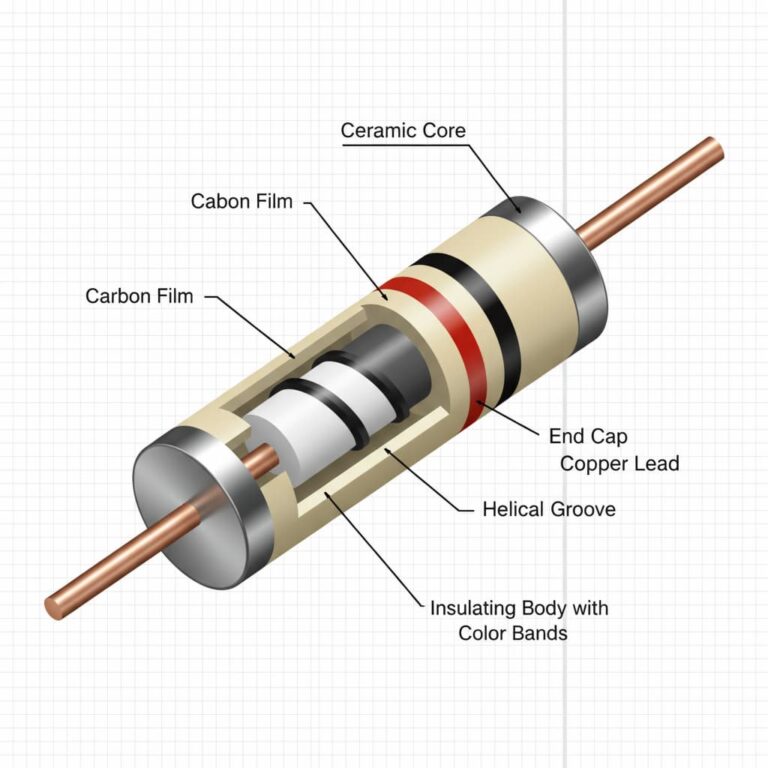 Ceramic Core

Cabon Film

Carbon Film

End Cap
Copper Lead

Helical Groove

Insulating Body with
Color Bands